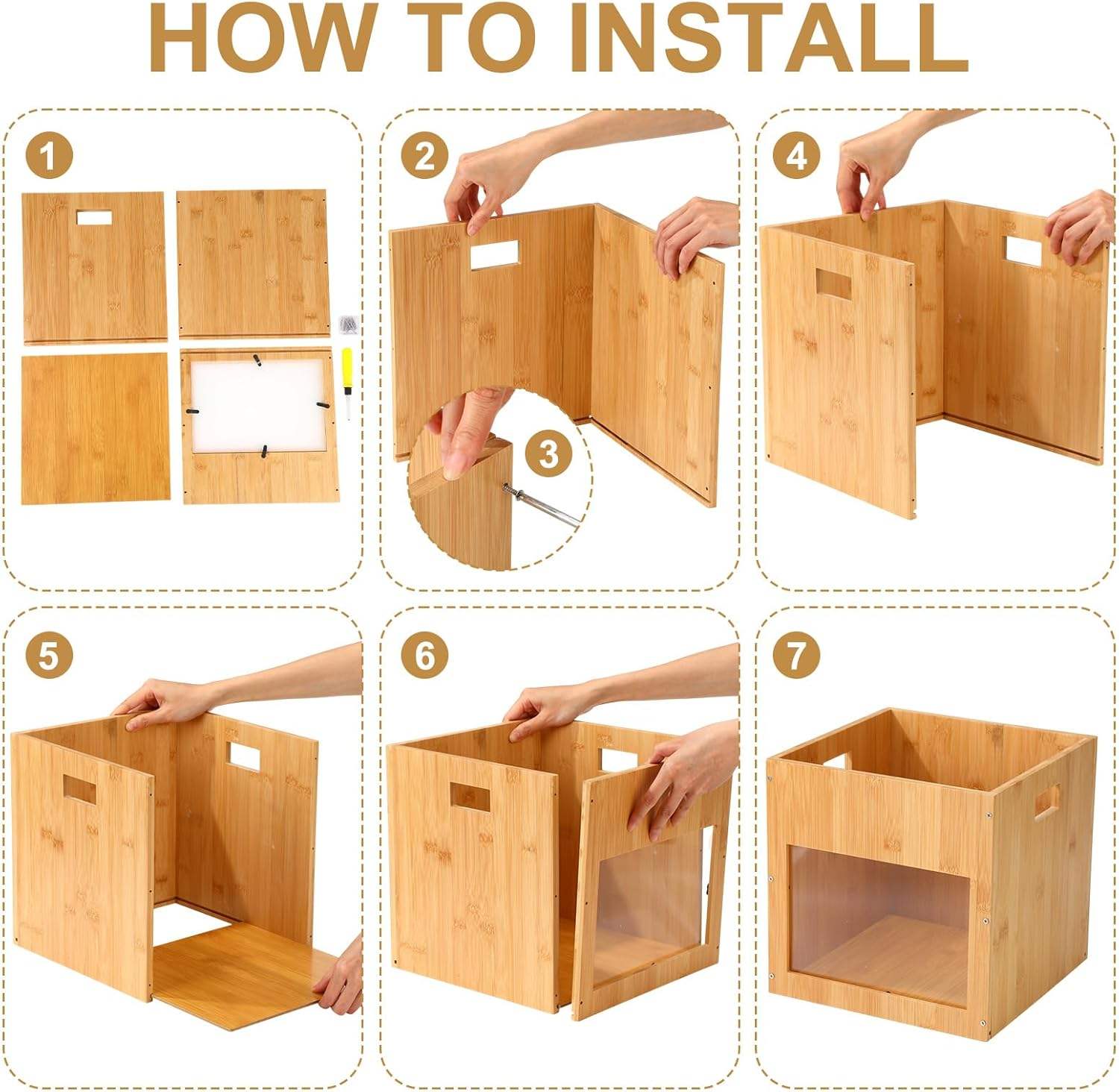 HOW TO INSTALL

1

2

3

4

5

6

7